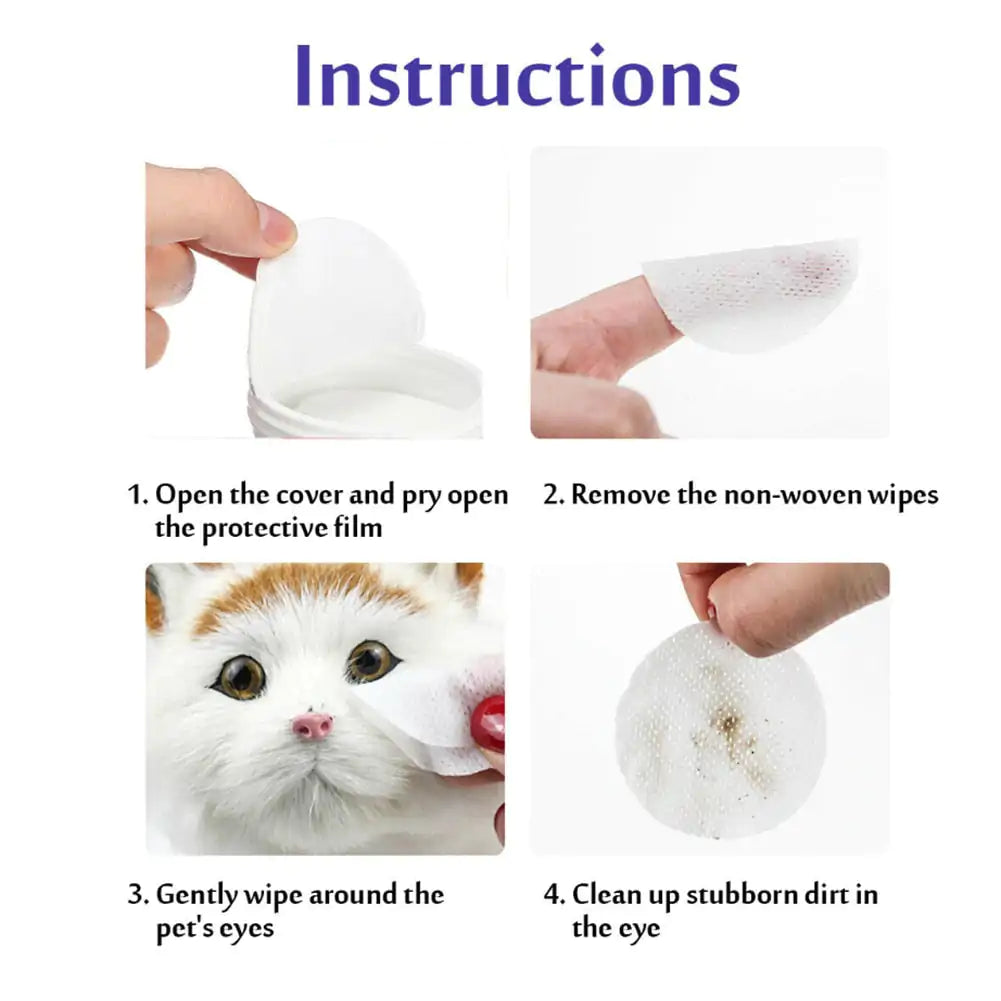 Instructions

1. Open the cover and pry open the protective film

2. Remove the non-woven wipes

3. Gently wipe around the pet's eyes

4. Clean up stubborn dirt in the eye